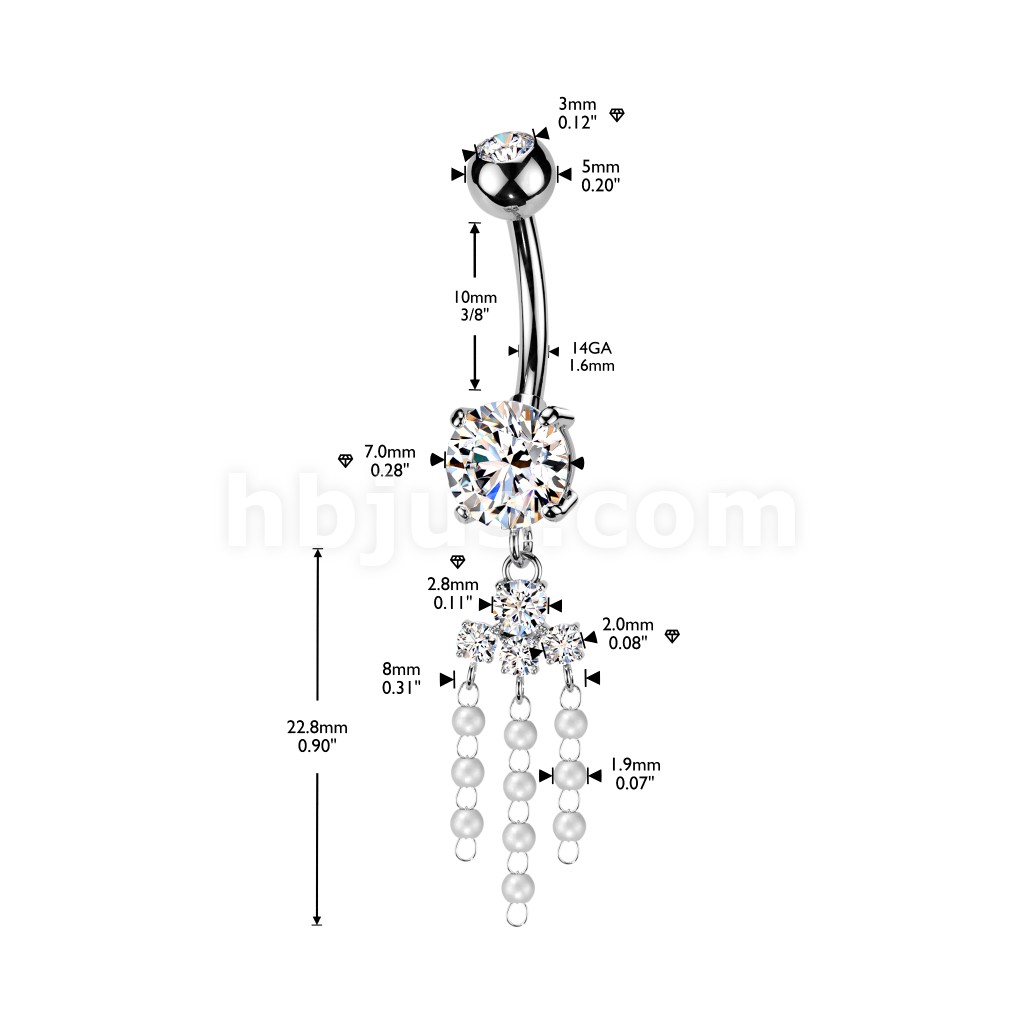 3mm
0.12"

5mm
0.20"

10mm
3/8"

14GA
1.6mm

7.0mm
0.28"

hbjust.com

2.8mm
0.11"

2.0mm
0.08"

8mm
0.31"

22.8mm
0.90"

1.9mm
0.07"